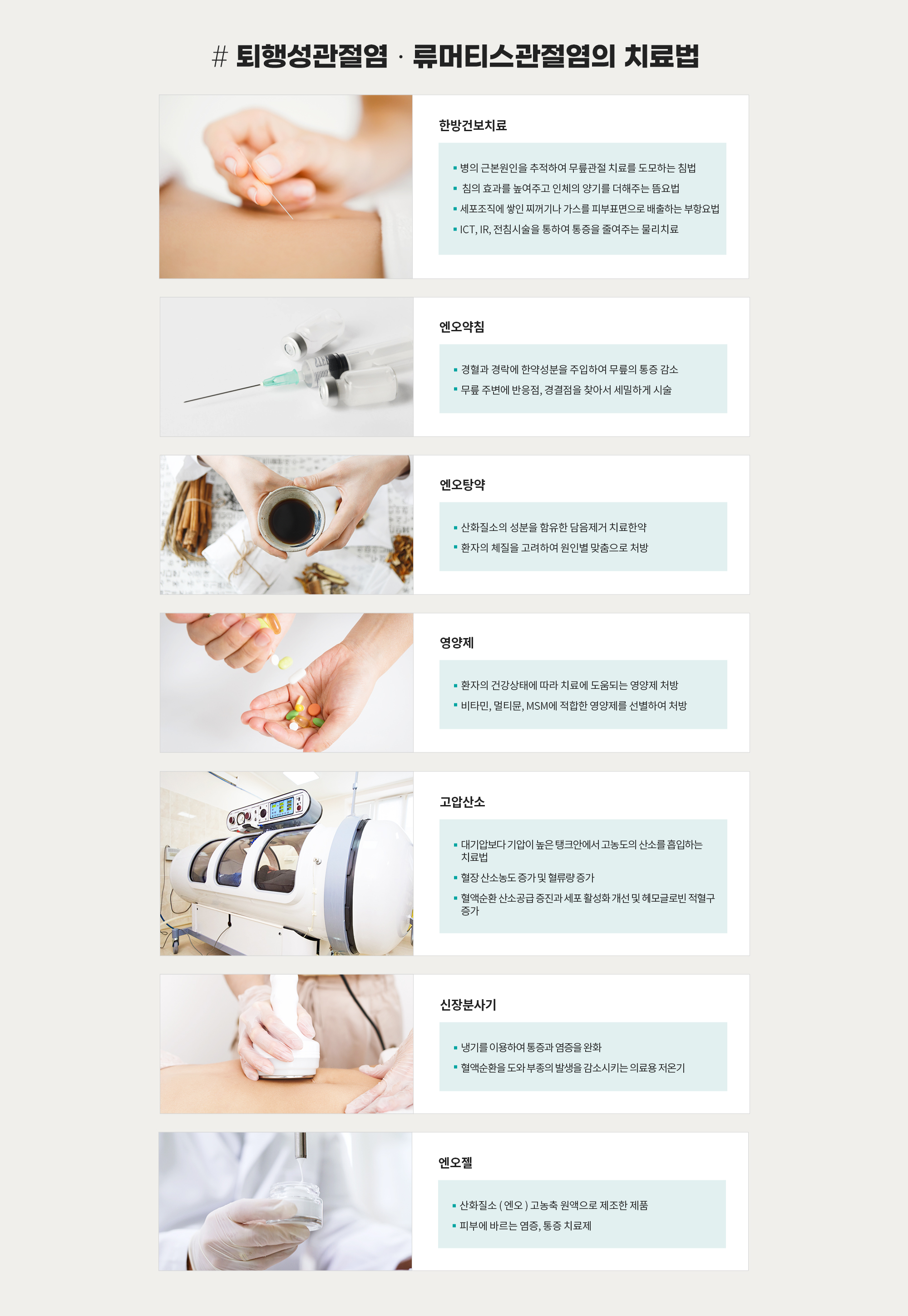 # 퇴행성관절염 · 류머티스관절염의 치료법

한방건보치료

▪ 병의 근본원인을 추적하여 무릎관절 치료를 도모하는 침법
▪ 침의 효과를 높여주고 인체의 양기를 더해주는 뜸요법
▪ 세포조직에 쌓인 찌꺼기나 가스를 피부표면으로 배출하는 부항요법
▪ ICT, IR, 전침시술을 통하여 통증을 줄여주는 물리치료

엔오약침

▪ 경혈과 경락에 한약성분을 주입하여 무릎의 통증 감소
▪ 무릎 주변에 반응점, 경결점을 찾아서 세밀하게 시술

엔오탕약

▪ 산화질소의 성분을 함유한 담음제거 치료한약
▪ 환자의 체질을 고려하여 원인별 맞춤으로 처방

영양제

▪ 환자의 건강상태에 따라 치료에 도움되는 영양제 처방
▪ 비타민, 멀티뮨, MSM에 적합한 영양제를 선별하여 처방

고압산소

▪ 대기압보다 기압이 높은 탱크안에서 고농도의 산소를 흡입하는 치료법
▪ 혈장 산소농도 증가 및 혈류량 증가
▪ 혈액순환 산소공급 증진과 세포 활성화 개선 및 헤모글로빈 적혈구 증가

신장분사기

▪ 냉기를 이용하여 통증과 염증을 완화
▪ 혈액순환을 도와 부종의 발생을 감소시키는 의료용 저온기

엔오젤

▪ 산화질소 ( 엔오 ) 고농축 원액으로 제조한 제품
▪ 피부에 바르는 염증, 통증 치료제